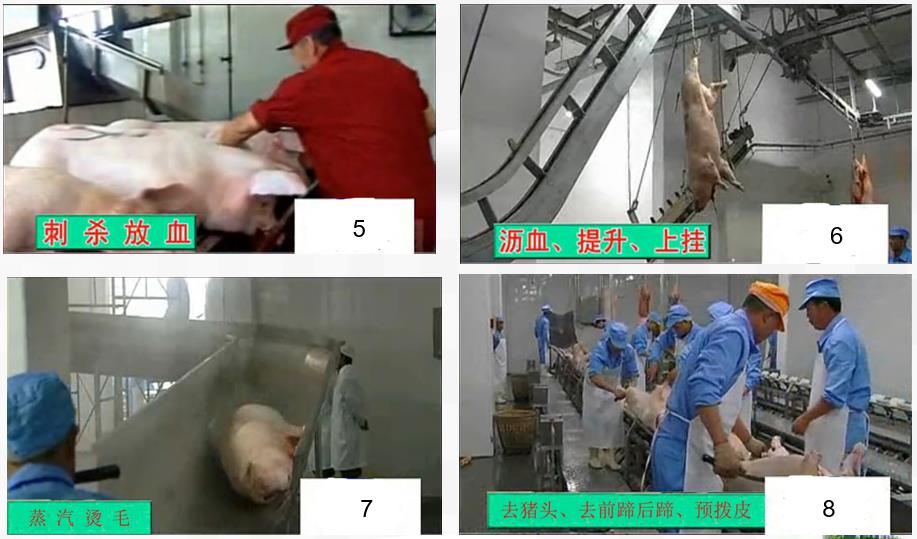 刺杀放血

5

沥血、提升、上挂

6

蒸汽烫毛

7

去猪头、去前蹄后蹄、预拨皮

8